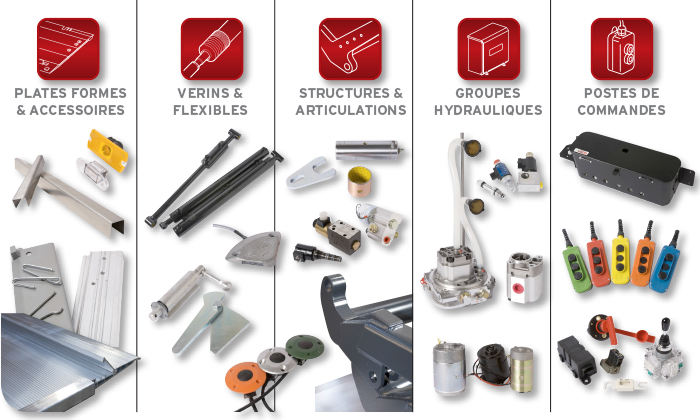 PLATES FORMES & ACCESSOIRES

VERINS & FLEXIBLES

STRUCTURES & ARTICULATIONS

GROUPES HYDRAULIQUES

POSTES DE COMMANDES